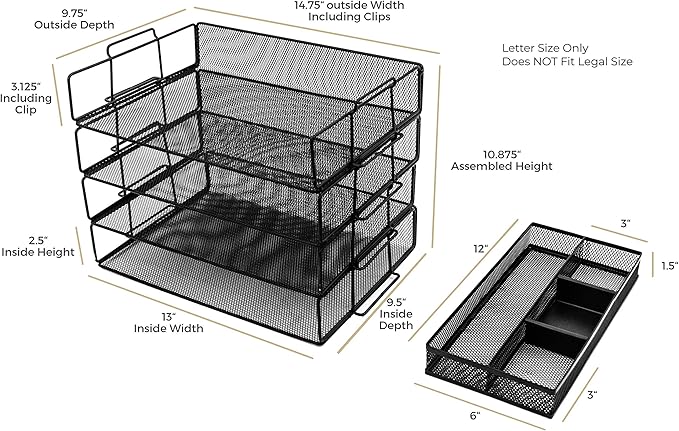 9.75"
Outside Depth

14.75" outside Width
Including Clips

Letter Size Only
Does NOT Fit Legal Size

3.125"
Including
Clip

10.875"
Assembled Height

2.5"
Inside Height

13"
Inside Width

9.5"
Inside
Depth

12"

3"

1.5"

3"

6"