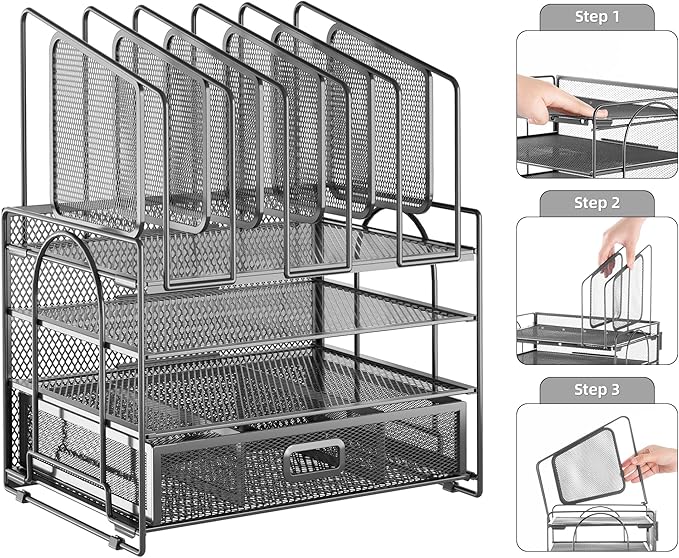 Step 1

Step 2

Step 3