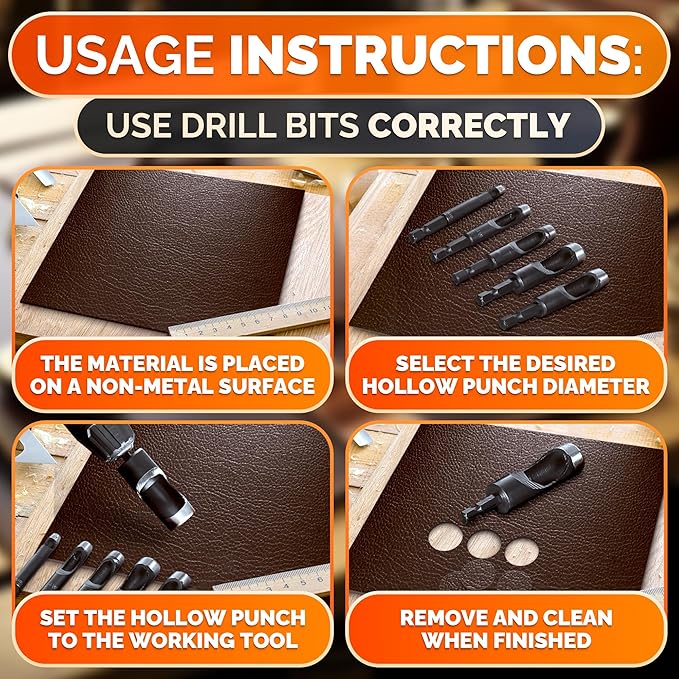 USAGE INSTRUCTIONS:

USE DRILL BITS CORRECTLY

THE MATERIAL IS PLACED ON A NON-METAL SURFACE

SELECT THE DESIRED HOLLOW PUNCH DIAMETER

SET THE HOLLOW PUNCH TO THE WORKING TOOL

REMOVE AND CLEAN WHEN FINISHED