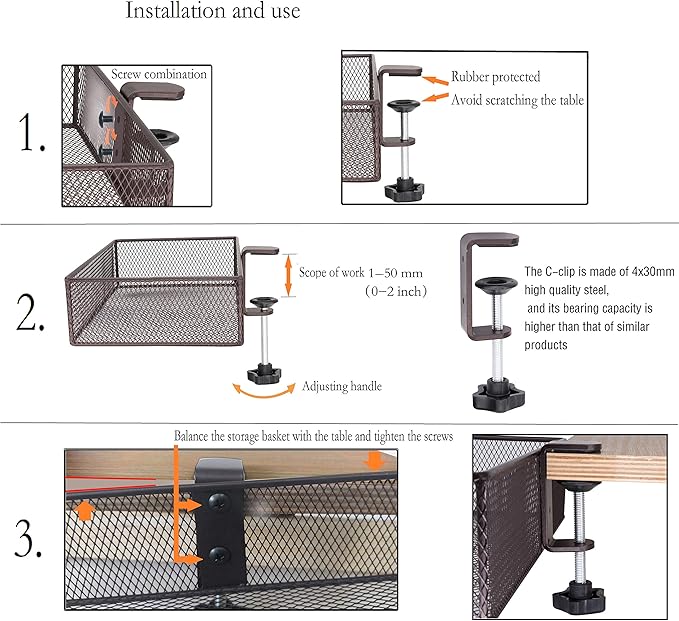 Installation and use

1.

Screw combination

Rubber protected
Avoid scratching the table

2.

Scope of work 1–50 mm
(0–2 inch)

Adjusting handle

The C-clip is made of 4x30mm high quality steel, and its bearing capacity is higher than that of similar products

3.

Balance the storage basket with the table and tighten the screws