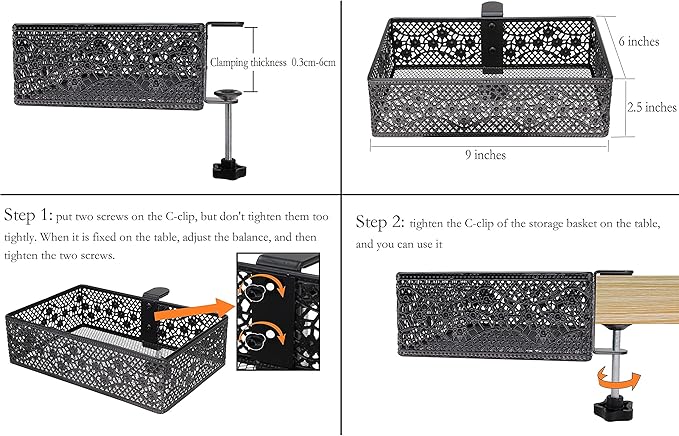 Clamping thickness 0.3cm-6cm

6 inches

2.5 inches

9 inches

Step 1: put two screws on the C-clip, but don't tighten them too tightly. When it is fixed on the table, adjust the balance, and then tighten the two screws.

Step 2: tighten the C-clip of the storage basket on the table, and you can use it