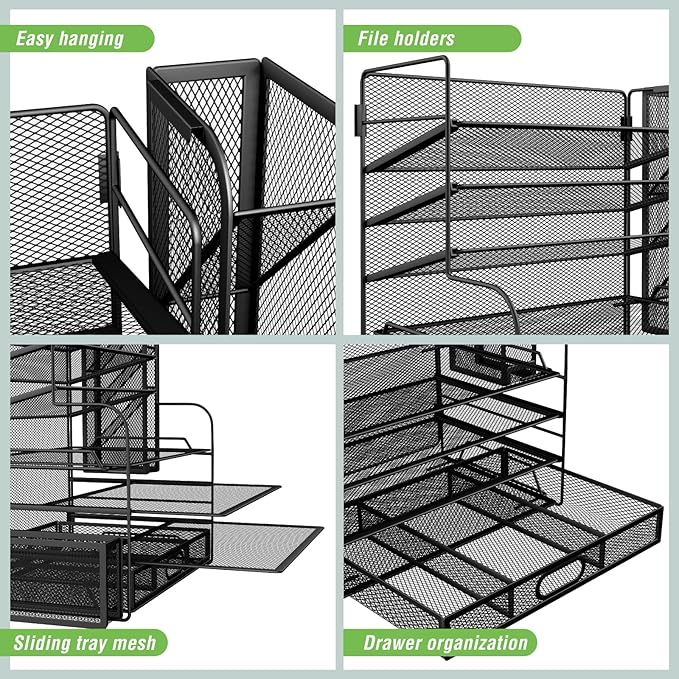 Easy hanging

File holders

Sliding tray mesh

Drawer organization