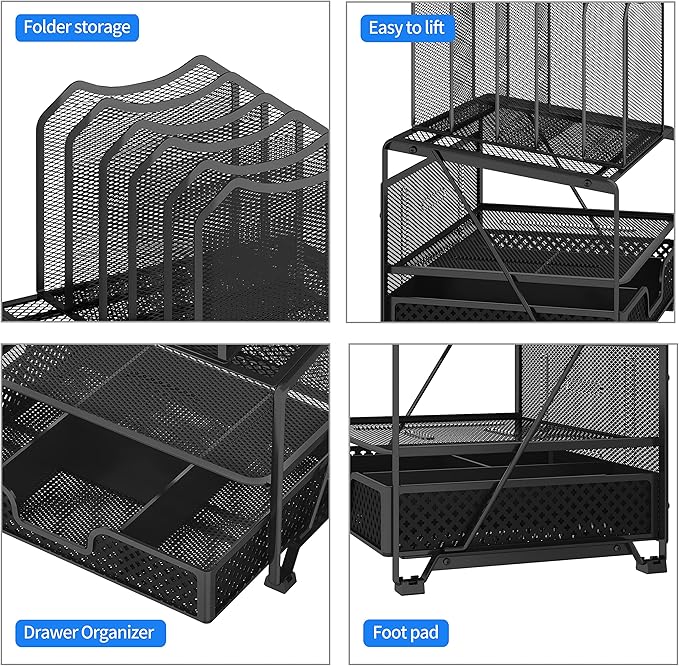 Folder storage

Easy to lift

Drawer Organizer

Foot pad