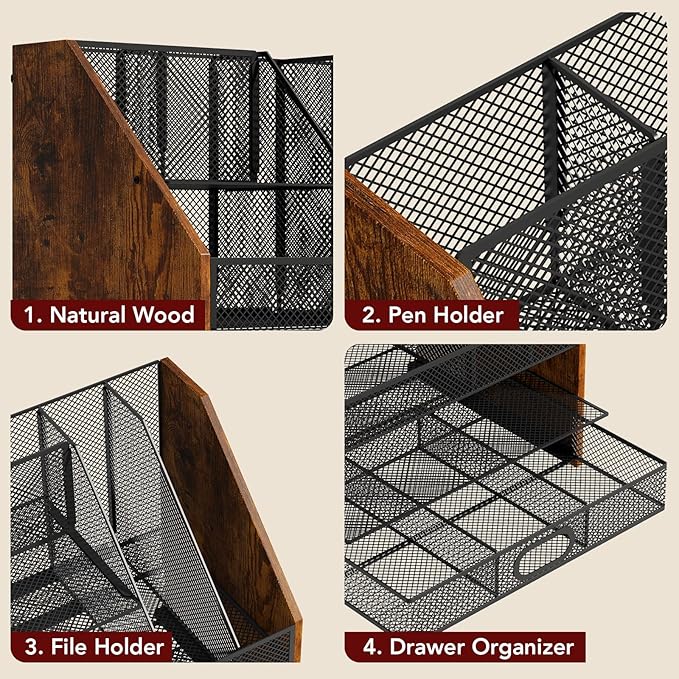 1. Natural Wood

2. Pen Holder

3. File Holder

4. Drawer Organizer