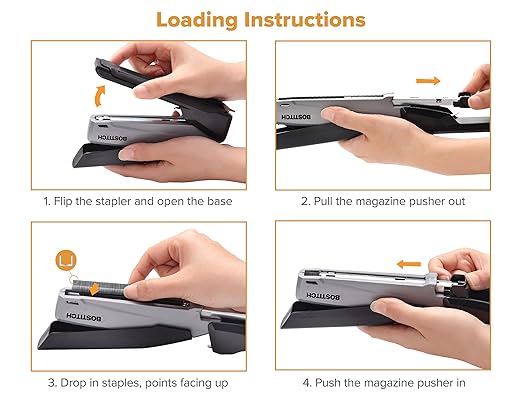 Loading Instructions

BOSTITCH

1. Flip the stapler and open the base

BOSTITCH

2. Pull the magazine pusher out

BOSTITCH

3. Drop in staples, points facing up

BOSTITCH

4. Push the magazine pusher in