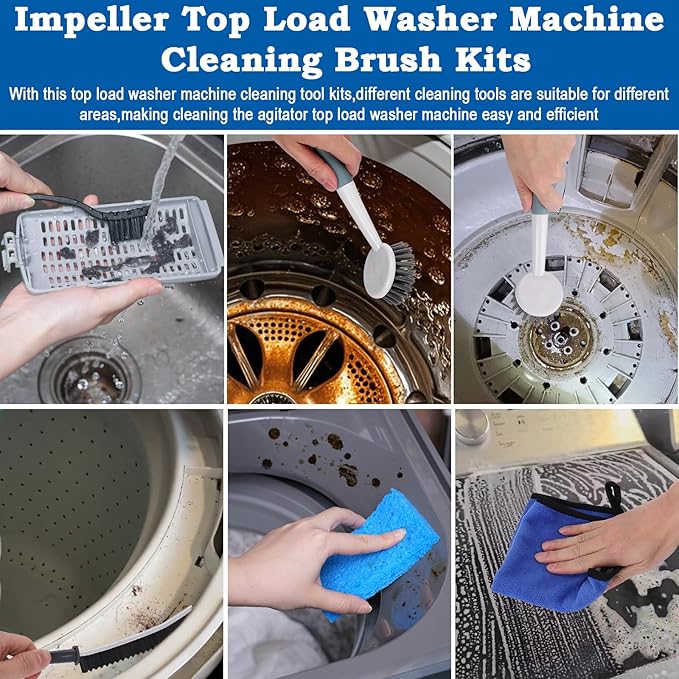 Impeller Top Load Washer Machine Cleaning Brush Kits

With this top load washer machine cleaning tool kits,different cleaning tools are suitable for different areas,making cleaning the agitator top load washer machine easy and efficient