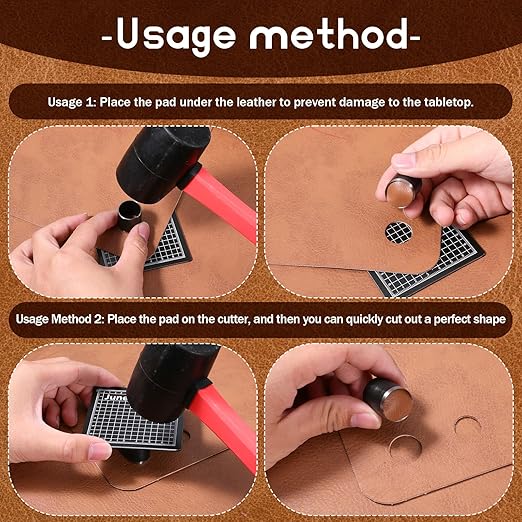 -Usage method-

Usage 1: Place the pad under the leather to prevent damage to the tabletop.

Usage Method 2: Place the pad on the cutter, and then you can quickly cut out a perfect shape

June