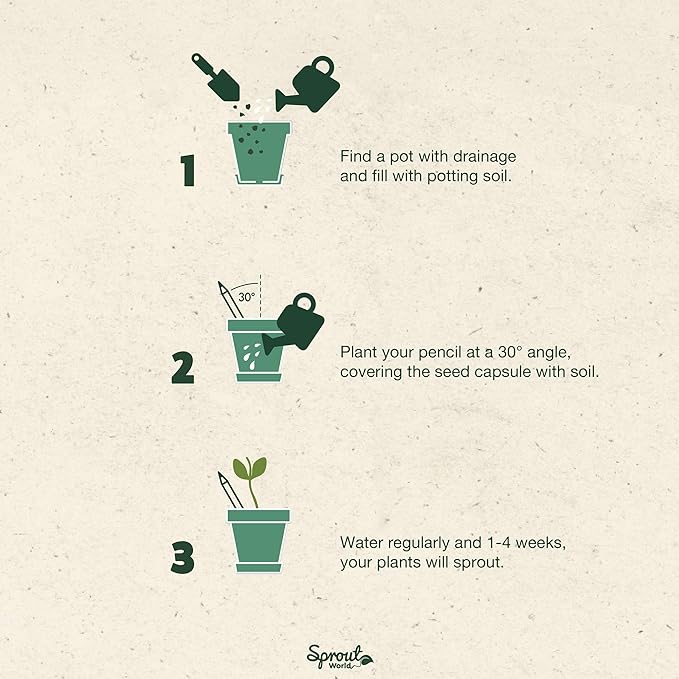 1

Find a pot with drainage and fill with potting soil.

30°

2

Plant your pencil at a 30° angle, covering the seed capsule with soil.

3

Water regularly and 1-4 weeks, your plants will sprout.

Sprout World