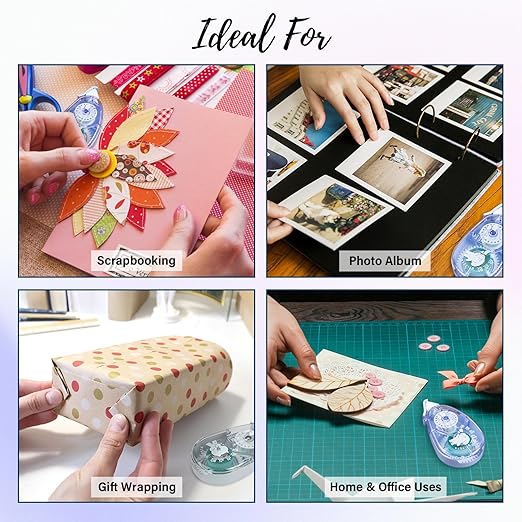 Ideal For

Scrapbooking

Photo Album

Gift Wrapping

Home & Office Uses