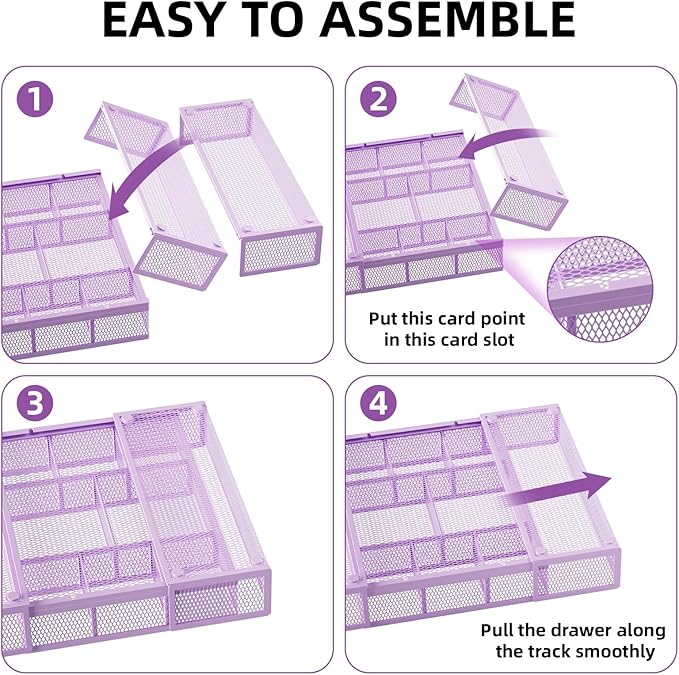 EASY TO ASSEMBLE

1

2

Put this card point in this card slot

3

4

Pull the drawer along the track smoothly