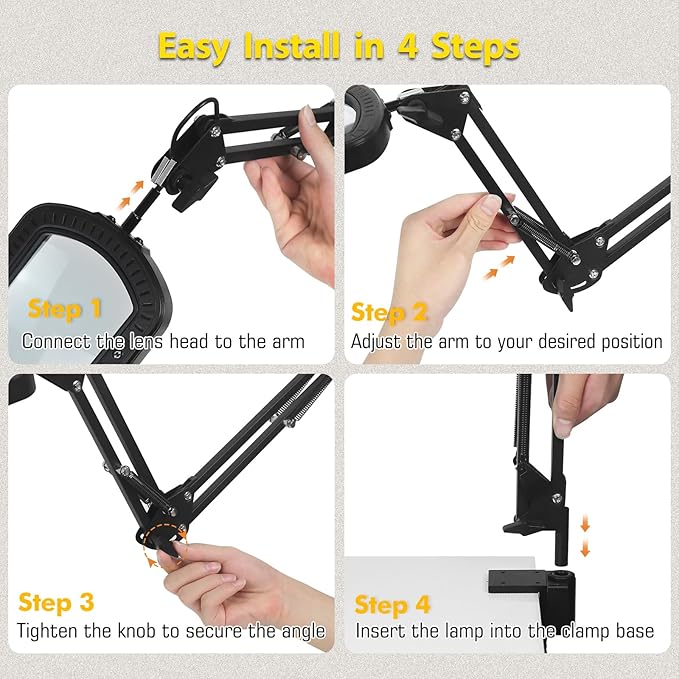 Easy Install in 4 Steps

Step 1
Connect the lens head to the arm

Step 2
Adjust the arm to your desired position

Step 3
Tighten the knob to secure the angle

Step 4
Insert the lamp into the clamp base