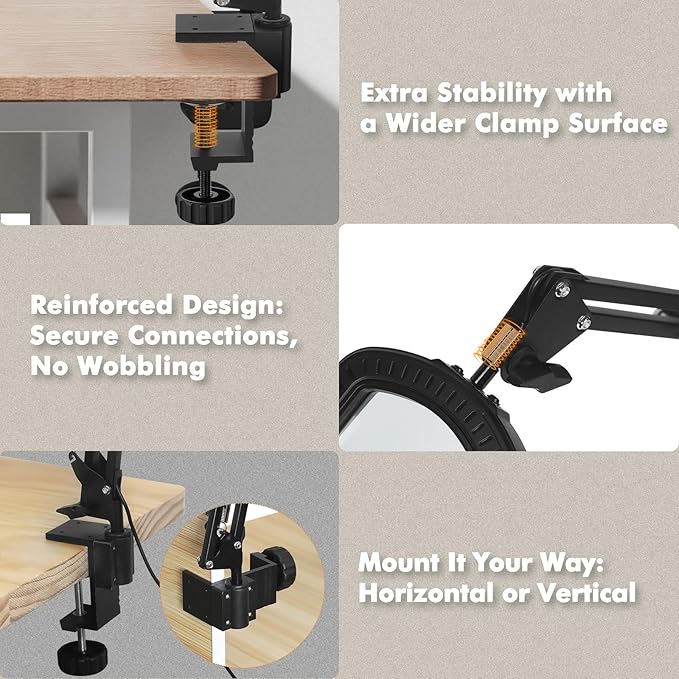 Extra Stability with a Wider Clamp Surface

Reinforced Design: Secure Connections, No Wobbling

Mount It Your Way: Horizontal or Vertical