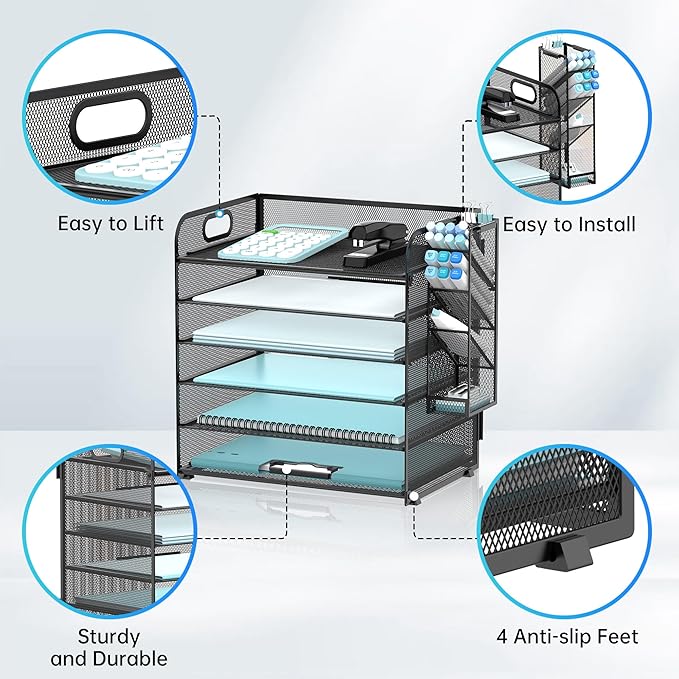 Easy to Lift

Easy to Install

Sturdy and Durable

4 Anti-slip Feet