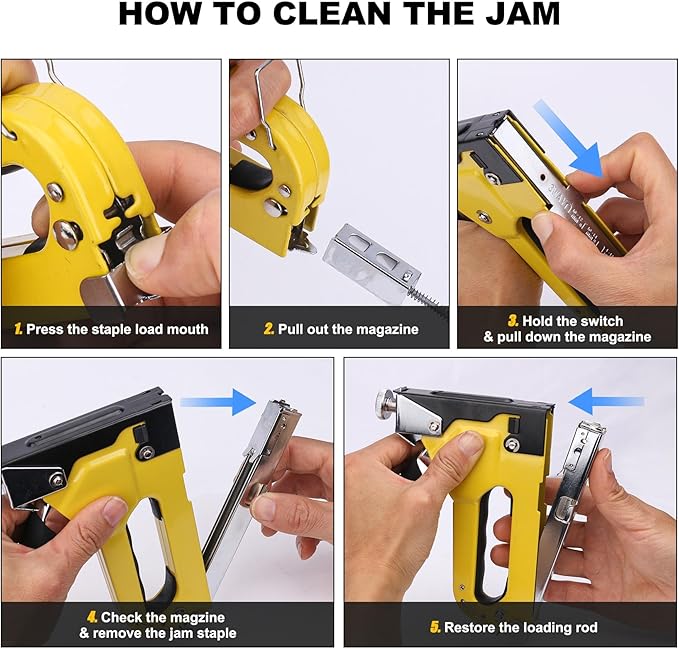 HOW TO CLEAN THE JAM

1. Press the staple load mouth

2. Pull out the magazine

3. Hold the switch & pull down the magazine

4. Check the magzine & remove the jam staple

5. Restore the loading rod