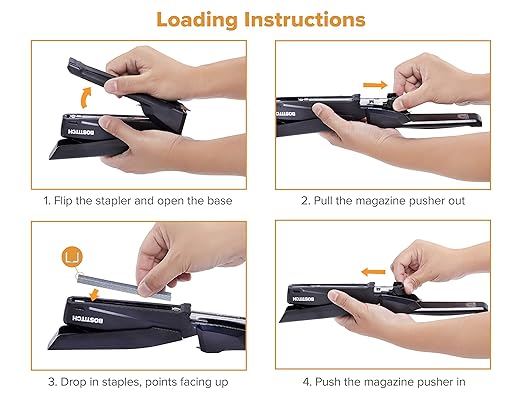 Loading Instructions

BOSTITCH

1. Flip the stapler and open the base

BOSTITCH

2. Pull the magazine pusher out

BOSTITCH

3. Drop in staples, points facing up

BOSTITCH

4. Push the magazine pusher in