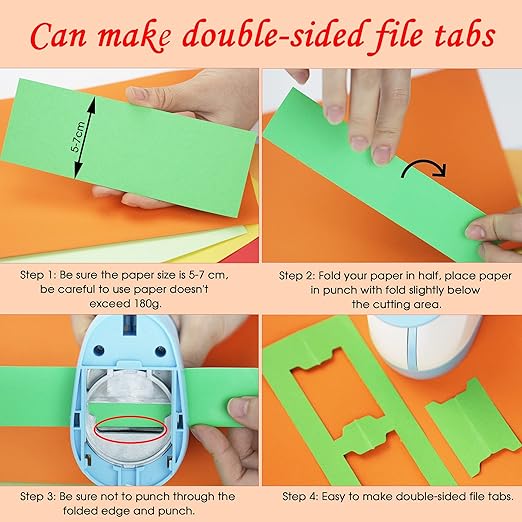 Can make double-sided file tabs

5-7cm

Step 1: Be sure the paper size is 5-7 cm, be careful to use paper doesn't exceed 180g.

Step 2: Fold your paper in half, place paper in punch with fold slightly below the cutting area.

Step 3: Be sure not to punch through the folded edge and punch.

Step 4: Easy to make double-sided file tabs.