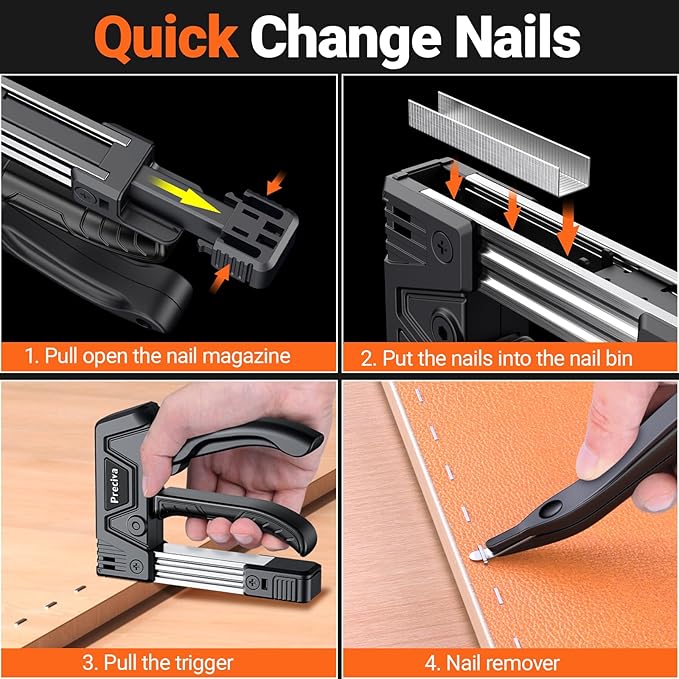 Quick Change Nails

1. Pull open the nail magazine

2. Put the nails into the nail bin

Preciva

3. Pull the trigger

4. Nail remover