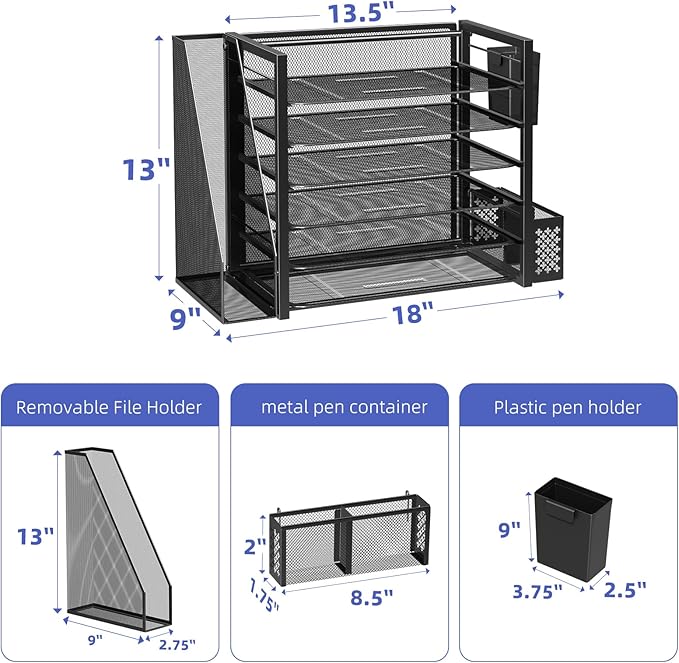 13.5"

13"

9"

18"

Removable File Holder

13"

9"

2.75"

metal pen container

2"

1.75"

8.5"

Plastic pen holder

9"

3.75"

2.5"