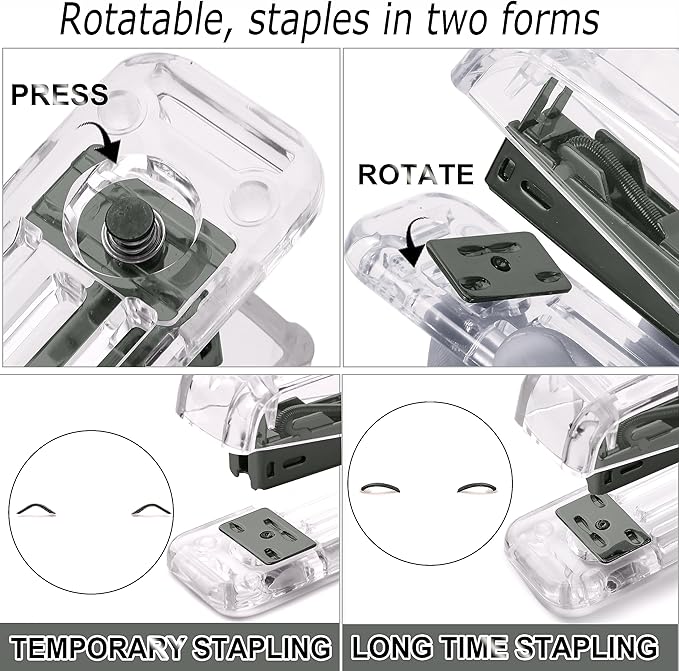 Rotatable, staples in two forms

PRESS

ROTATE

TEMPORARY STAPLING

LONG TIME STAPLING