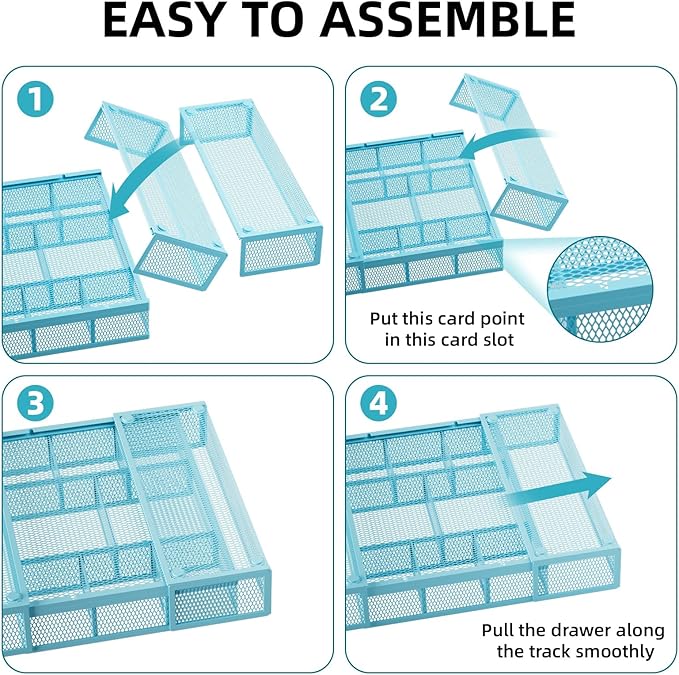 EASY TO ASSEMBLE

1

2

Put this card point in this card slot

3

4

Pull the drawer along the track smoothly