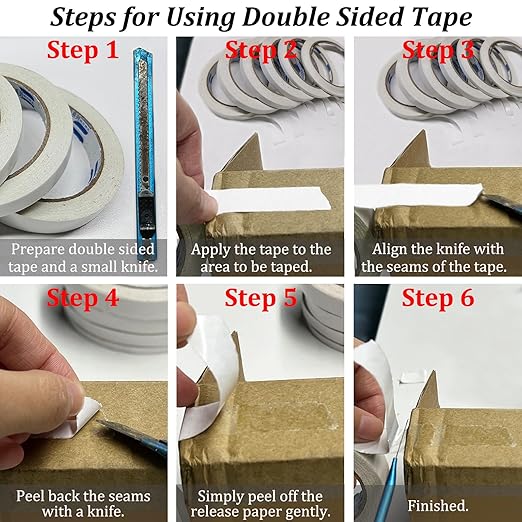 Steps for Using Double Sided Tape

Step 1

Prepare double sided tape and a small knife.

Step 2

Apply the tape to the area to be taped.

Step 3

Align the knife with the seams of the tape.

Step 4

Peel back the seams with a knife.

Step 5

Simply peel off the release paper gently.

Step 6

Finished.