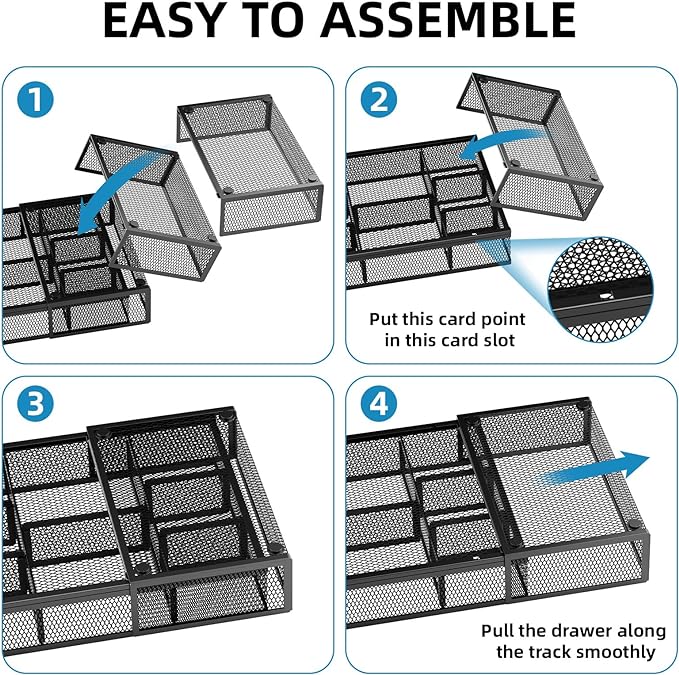 EASY TO ASSEMBLE

1

2

Put this card point in this card slot

3

4

Pull the drawer along the track smoothly