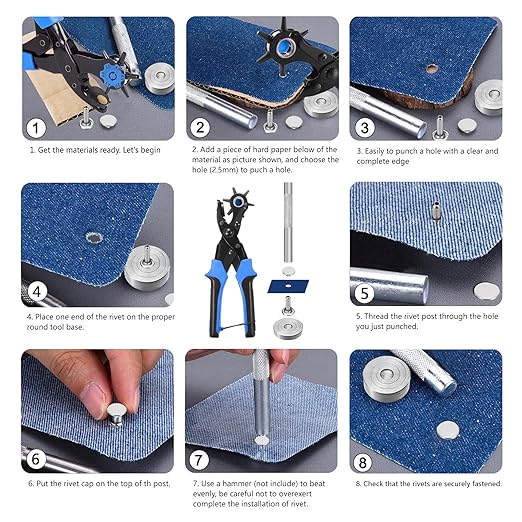 1

1. Get the materials ready. Let's begin

2

2. Add a piece of hard paper below of the material as picture shown, and choose the hole (2.5mm) to puch a hole.

3

3. Easily to punch a hole with a clear and complete edge

4

4. Place one end of the rivet on the proper round tool base.

5

5. Thread the rivet post through the hole you just punched.

6

6. Put the rivet cap on the top of th post.

7

7. Use a hammer (not include) to beat evenly, be careful not to overexert complete the installation of rivet.

8

8. Check that the rivets are securely fastened.