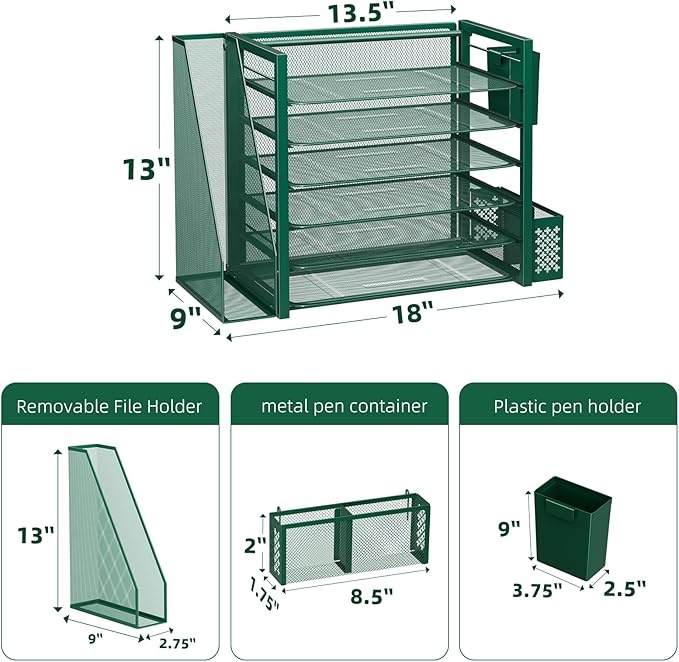 13.5"

13"

9"

18"

Removable File Holder

13"

9"

2.75"

metal pen container

2"

1.75"

8.5"

Plastic pen holder

9"

3.75"

2.5"