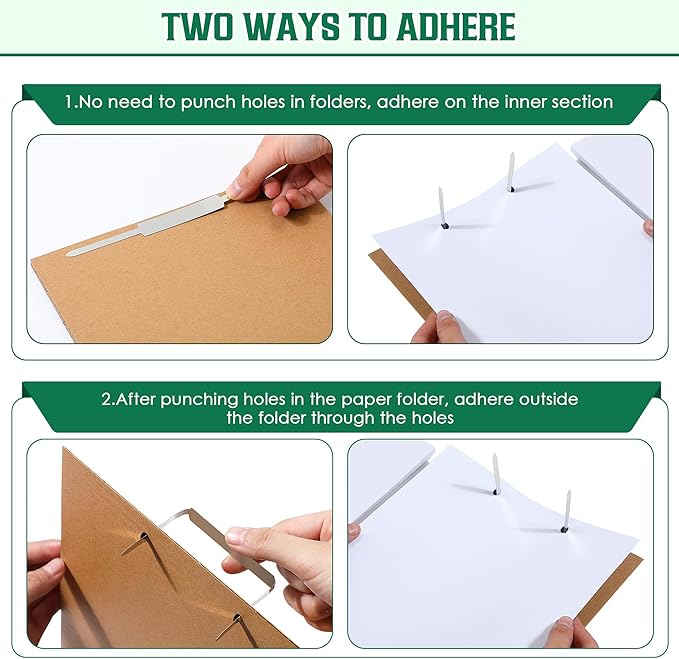 TWO WAYS TO ADHERE

1.No need to punch holes in folders, adhere on the inner section

2.After punching holes in the paper folder, adhere outside the folder through the holes