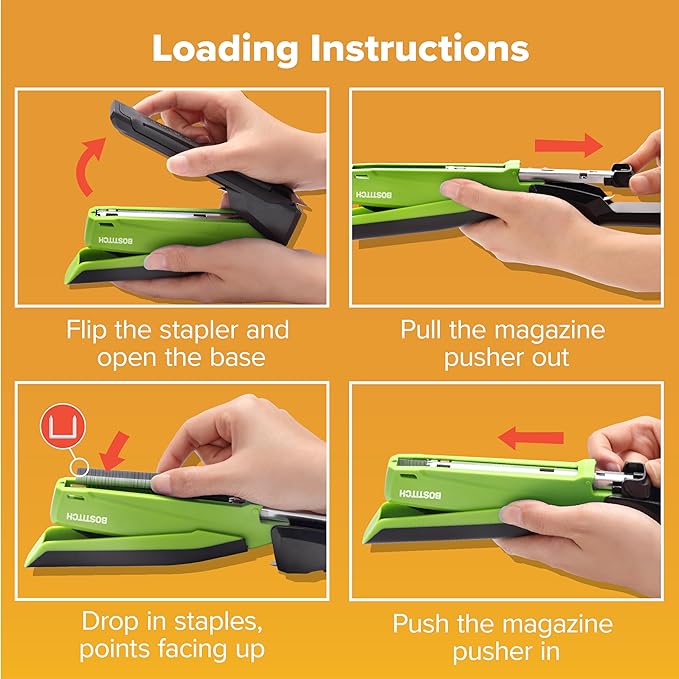 Loading Instructions

BOSTITCH

Flip the stapler and open the base

BOSTITCH

Pull the magazine pusher out

BOSTITCH

Drop in staples, points facing up

BOSTITCH

Push the magazine pusher in