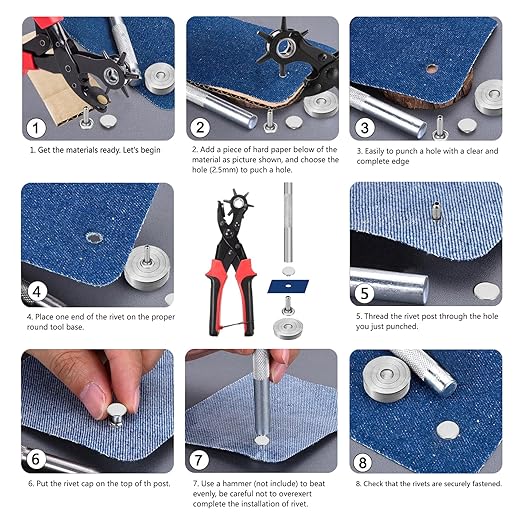 1

1. Get the materials ready. Let's begin

2

2. Add a piece of hard paper below of the material as picture shown, and choose the hole (2.5mm) to puch a hole.

3

3. Easily to punch a hole with a clear and complete edge

4

4. Place one end of the rivet on the proper round tool base.

5

5. Thread the rivet post through the hole you just punched.

6

6. Put the rivet cap on the top of th post.

7

7. Use a hammer (not include) to beat evenly, be careful not to overexert complete the installation of rivet.

8

8. Check that the rivets are securely fastened.