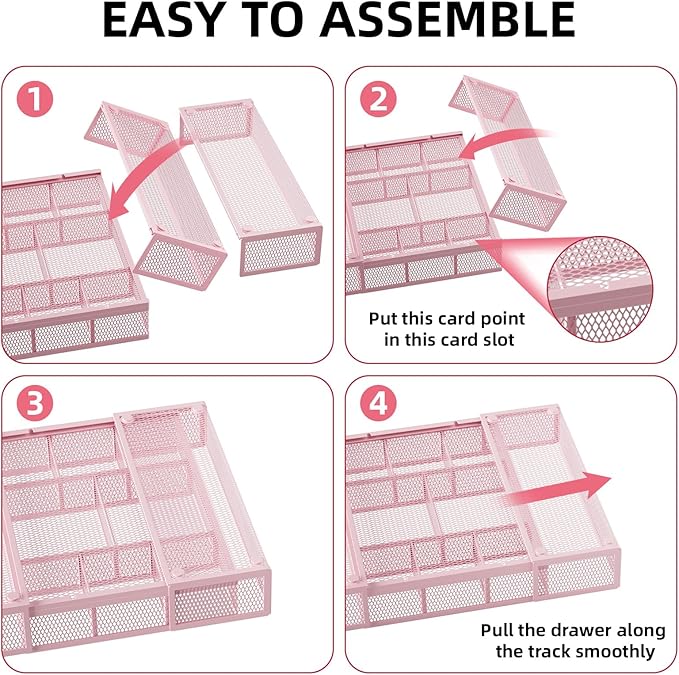 EASY TO ASSEMBLE

1

2

Put this card point in this card slot

3

4

Pull the drawer along the track smoothly