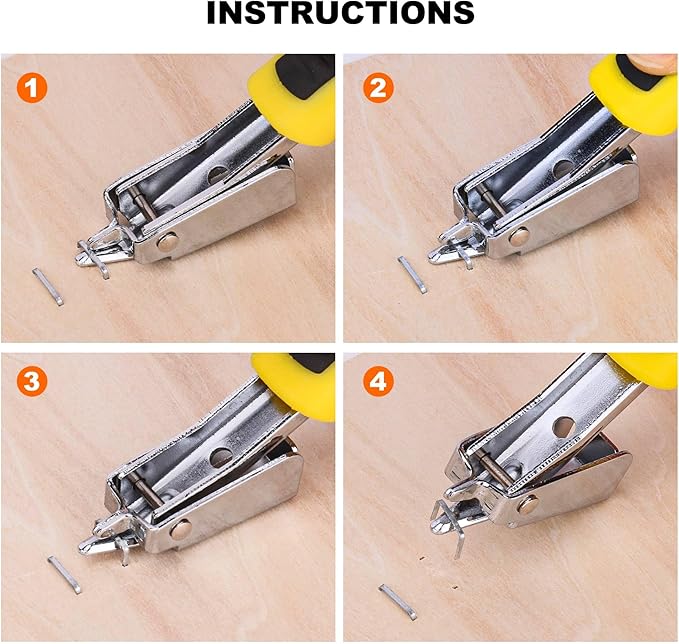 INSTRUCTIONS

1

2

3

4