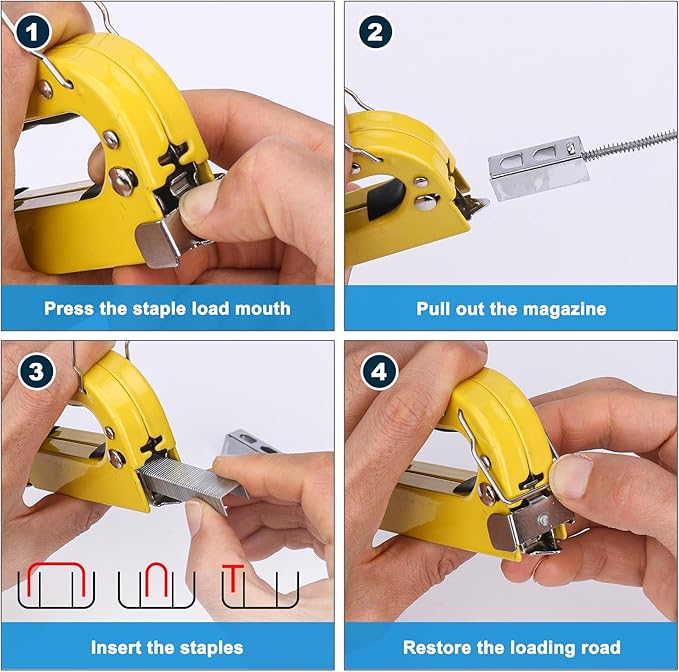 1
Press the staple load mouth

2
Pull out the magazine

3
Insert the staples

4
Restore the loading road