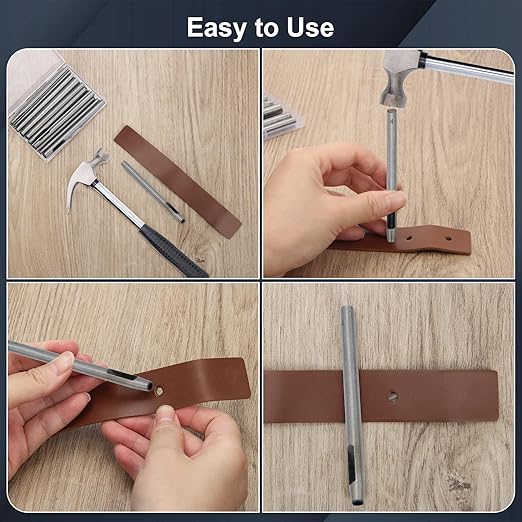 Easy to Use