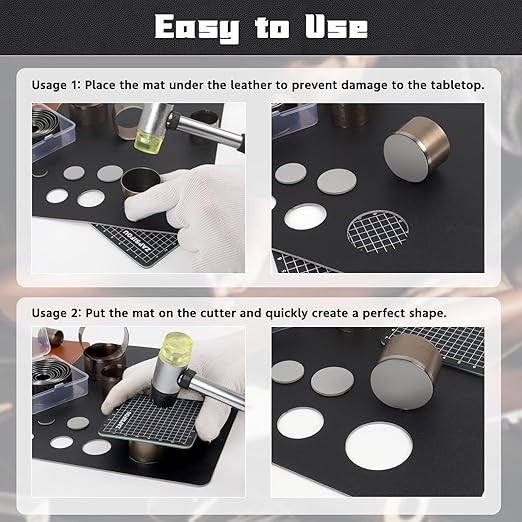 Easy to Use

Usage 1: Place the mat under the leather to prevent damage to the tabletop.

ZAPSIFOU

Usage 2: Put the mat on the cutter and quickly create a perfect shape.