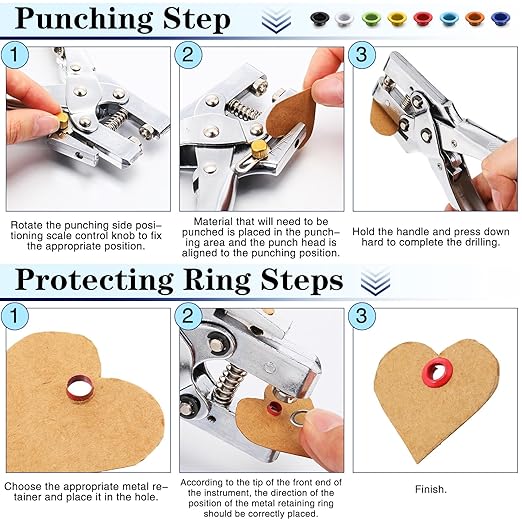 Punching Step

1

2

3

Rotate the punching side positioning scale control knob to fix the appropriate position.

Material that will need to be punched is placed in the punching area and the punch head is aligned to the punching position.

Hold the handle and press down hard to complete the drilling.

Protecting Ring Steps

1

2

3

Choose the appropriate metal retainer and place it in the hole.

According to the tip of the front end of the instrument, the direction of the position of the metal retaining ring should be correctly placed.

Finish.