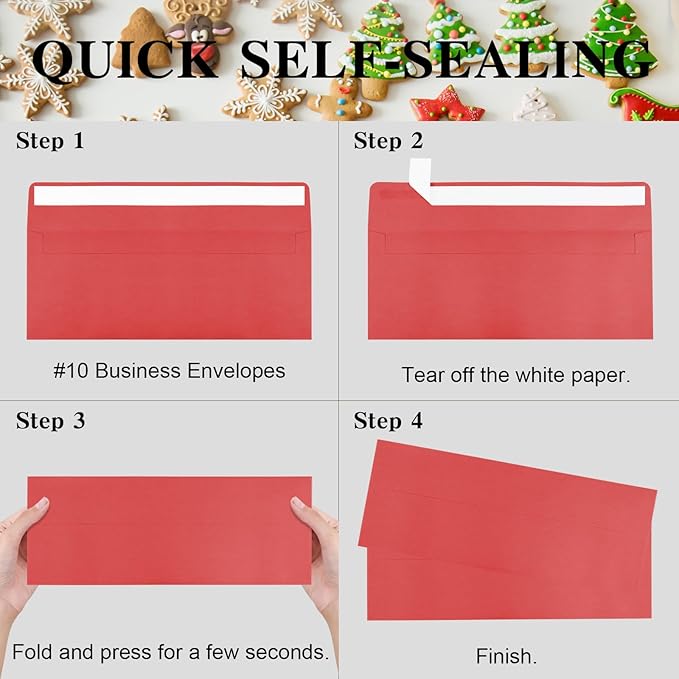 QUICK SELF-SEALING

Step 1

#10 Business Envelopes

Step 2

Tear off the white paper.

Step 3

Fold and press for a few seconds.

Step 4

Finish.