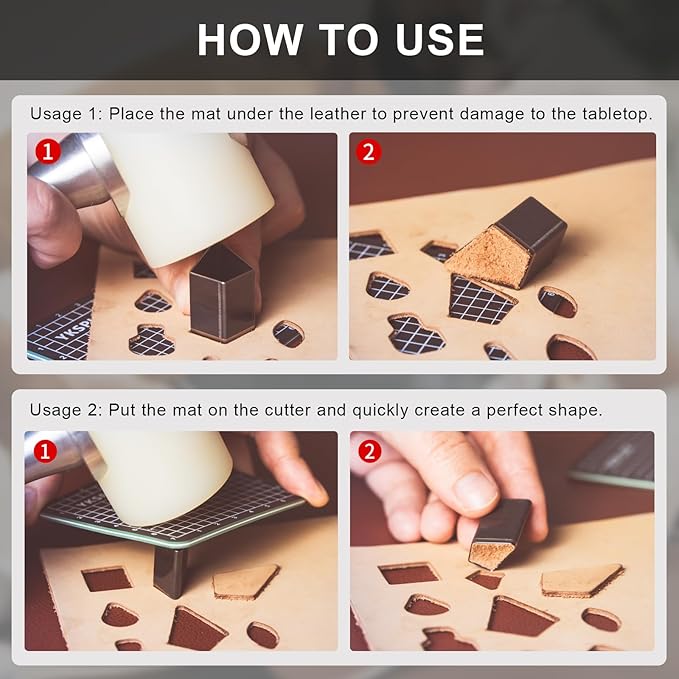 HOW TO USE

Usage 1: Place the mat under the leather to prevent damage to the tabletop.

1

YKSP

2

Usage 2: Put the mat on the cutter and quickly create a perfect shape.

1

YKSP

2