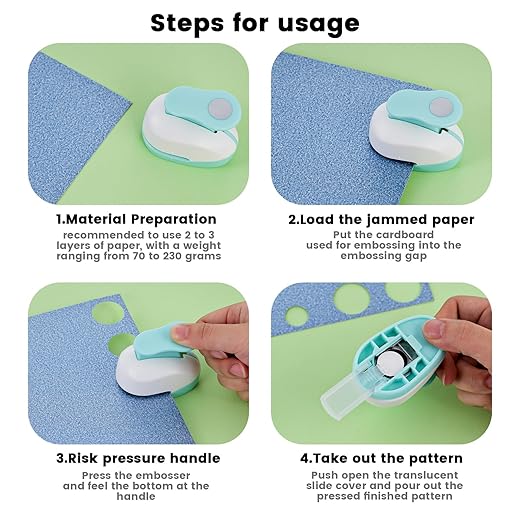 Steps for usage

1.Material Preparation
recommended to use 2 to 3 layers of paper, with a weight ranging from 70 to 230 grams

2.Load the jammed paper
Put the cardboard used for embossing into the embossing gap

3.Risk pressure handle
Press the embosser and feel the bottom at the handle

4.Take out the pattern
Push open the translucent slide cover and pour out the pressed finished pattern