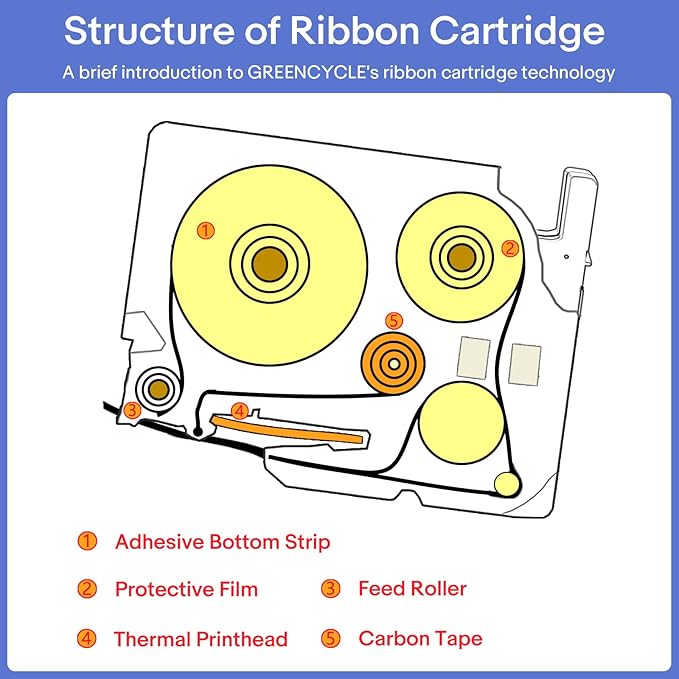 Structure of Ribbon Cartridge

A brief introduction to GREENCYCLE's ribbon cartridge technology

①

②

⑤

③

④

① Adhesive Bottom Strip

② Protective Film

③ Feed Roller

④ Thermal Printhead

⑤ Carbon Tape