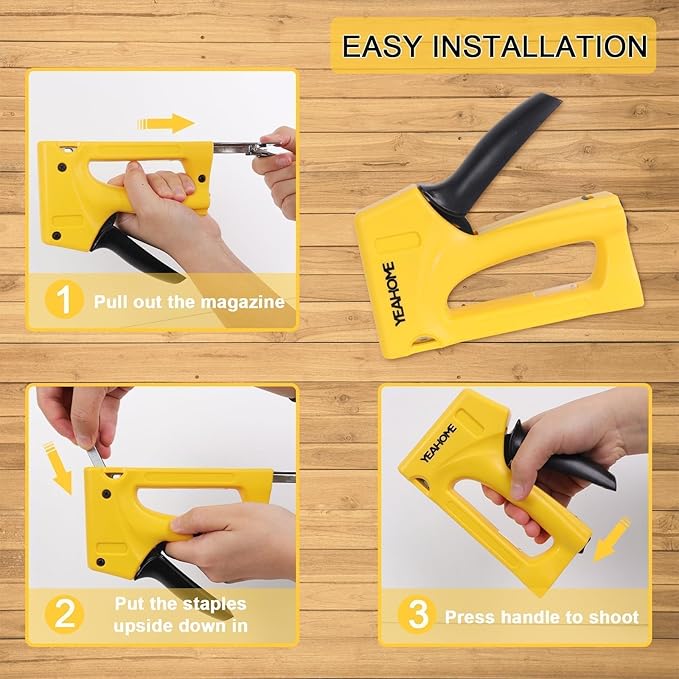 EASY INSTALLATION

1 Pull out the magazine

YEAHOME

2 Put the staples upside down in

YEAHOME

3 Press handle to shoot