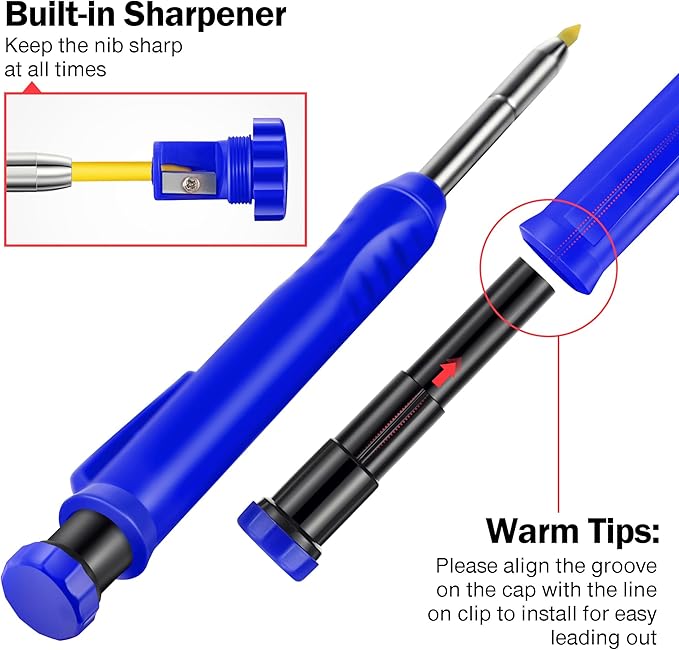 Built-in Sharpener
Keep the nib sharp at all times

Warm Tips:
Please align the groove on the cap with the line on clip to install for easy leading out