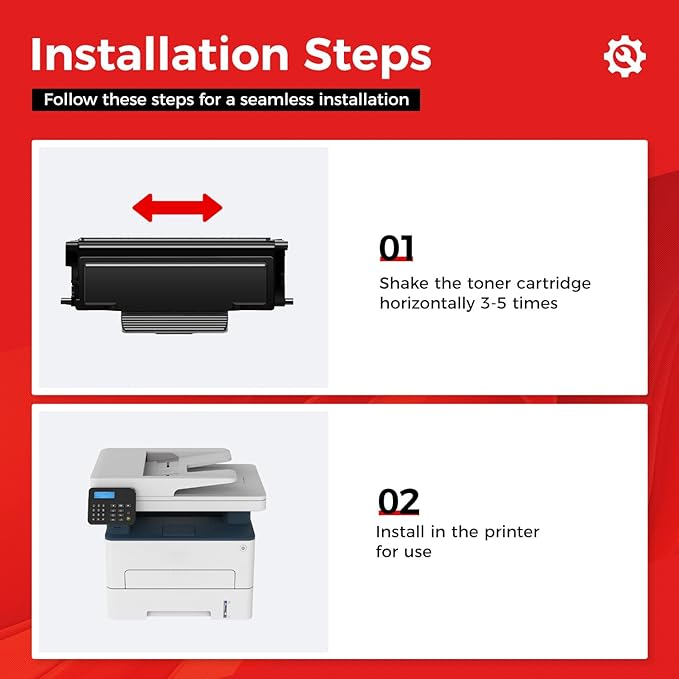 Installation Steps

Follow these steps for a seamless installation

01

Shake the toner cartridge horizontally 3-5 times

02

Install in the printer for use