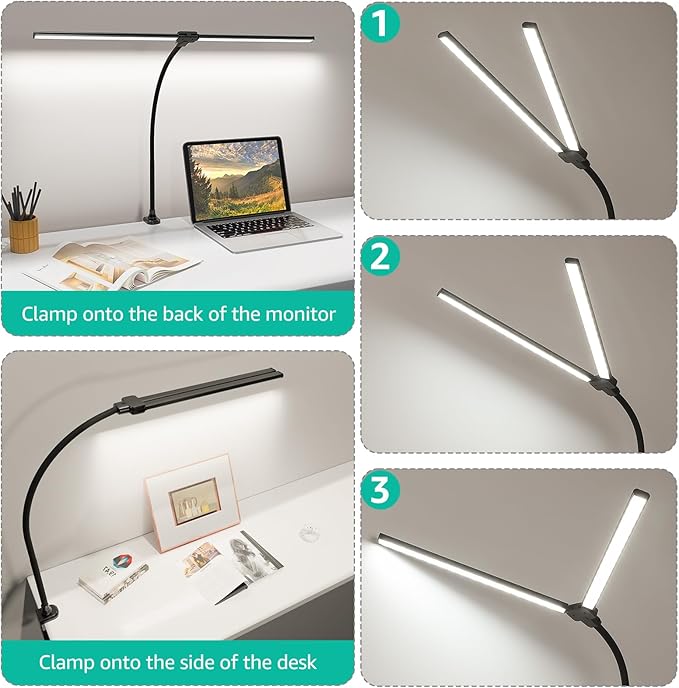 Clamp onto the back of the monitor

Clamp onto the side of the desk

1

2

3