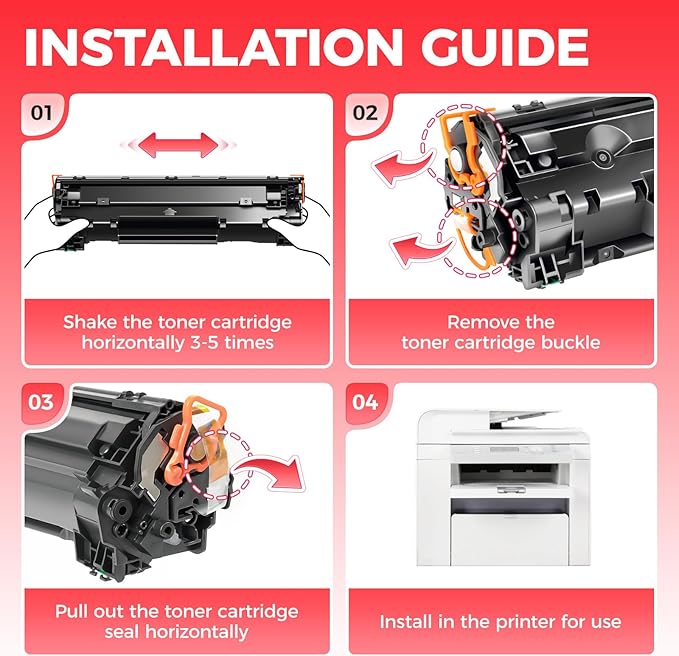 INSTALLATION GUIDE

01

Shake the toner cartridge horizontally 3-5 times

02

Remove the toner cartridge buckle

03

Pull out the toner cartridge seal horizontally

04

Install in the printer for use