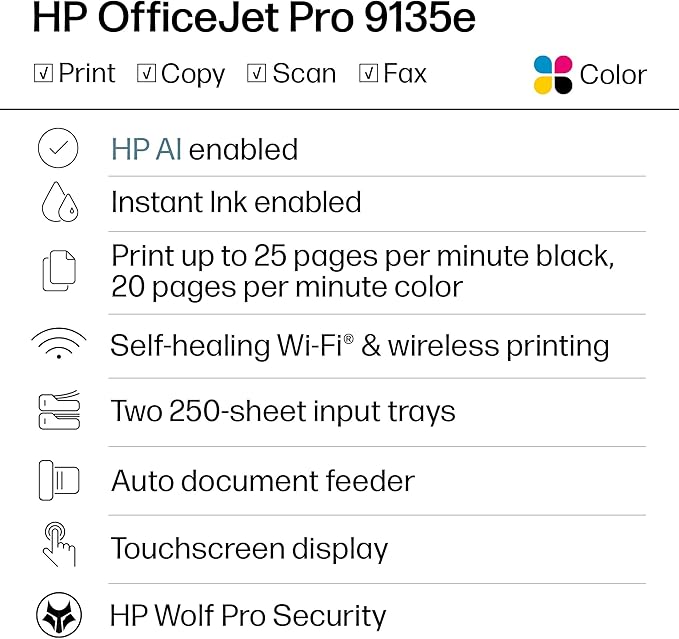 HP OfficeJet Pro 9135e

☑ Print ☑ Copy ☑ Scan ☑ Fax Color

HP AI enabled

Instant Ink enabled

Print up to 25 pages per minute black, 20 pages per minute color

Self-healing Wi-Fi® & wireless printing

Two 250-sheet input trays

Auto document feeder

Touchscreen display

HP Wolf Pro Security