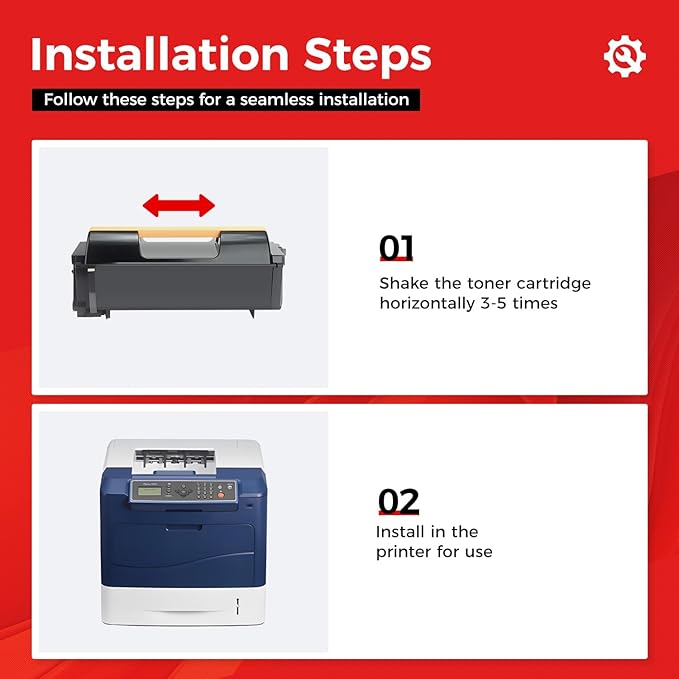 Installation Steps

Follow these steps for a seamless installation

01

Shake the toner cartridge horizontally 3-5 times

02

Install in the printer for use