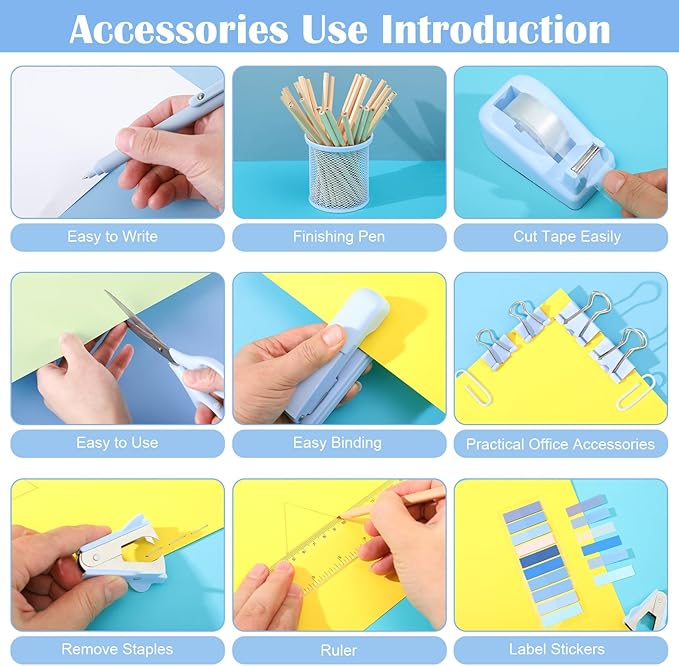 Accessories Use Introduction

Easy to Write

Finishing Pen

Cut Tape Easily

Easy to Use

Easy Binding

Practical Office Accessories

Remove Staples

Ruler

Label Stickers