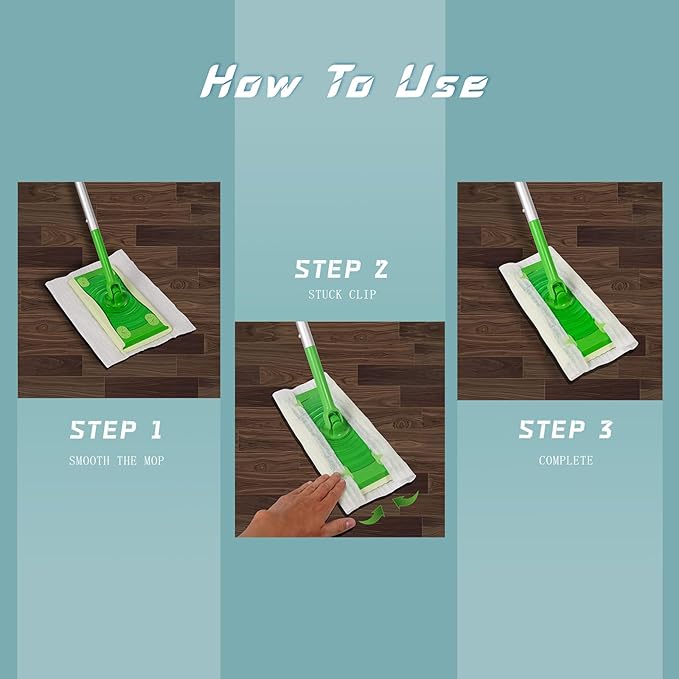 How To Use

STEP 1
SMOOTH THE MOP

STEP 2
STUCK CLIP

STEP 3
COMPLETE